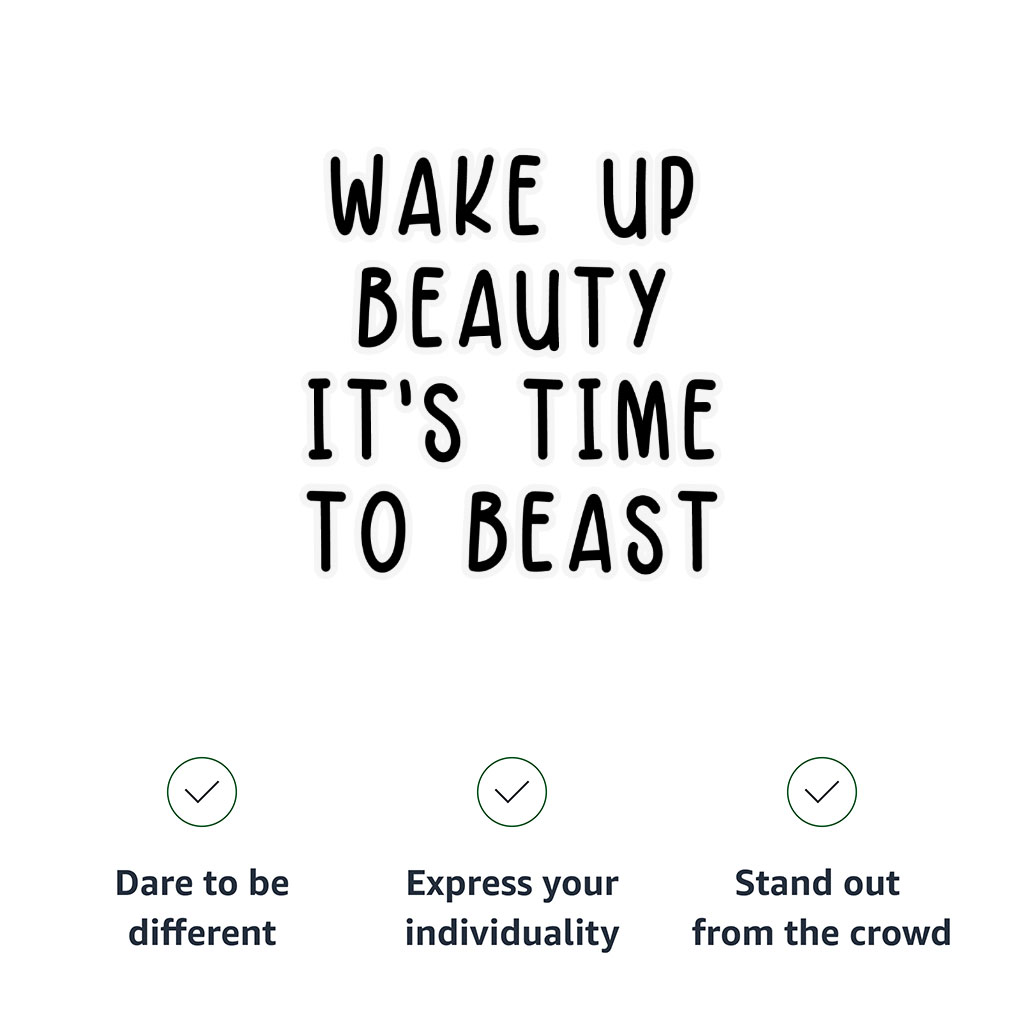 WAKE UP
BEAUTY
IT'S TIME
TO BEAST

✓

Dare to be different

✓

Express your individuality

✓

Stand out from the crowd