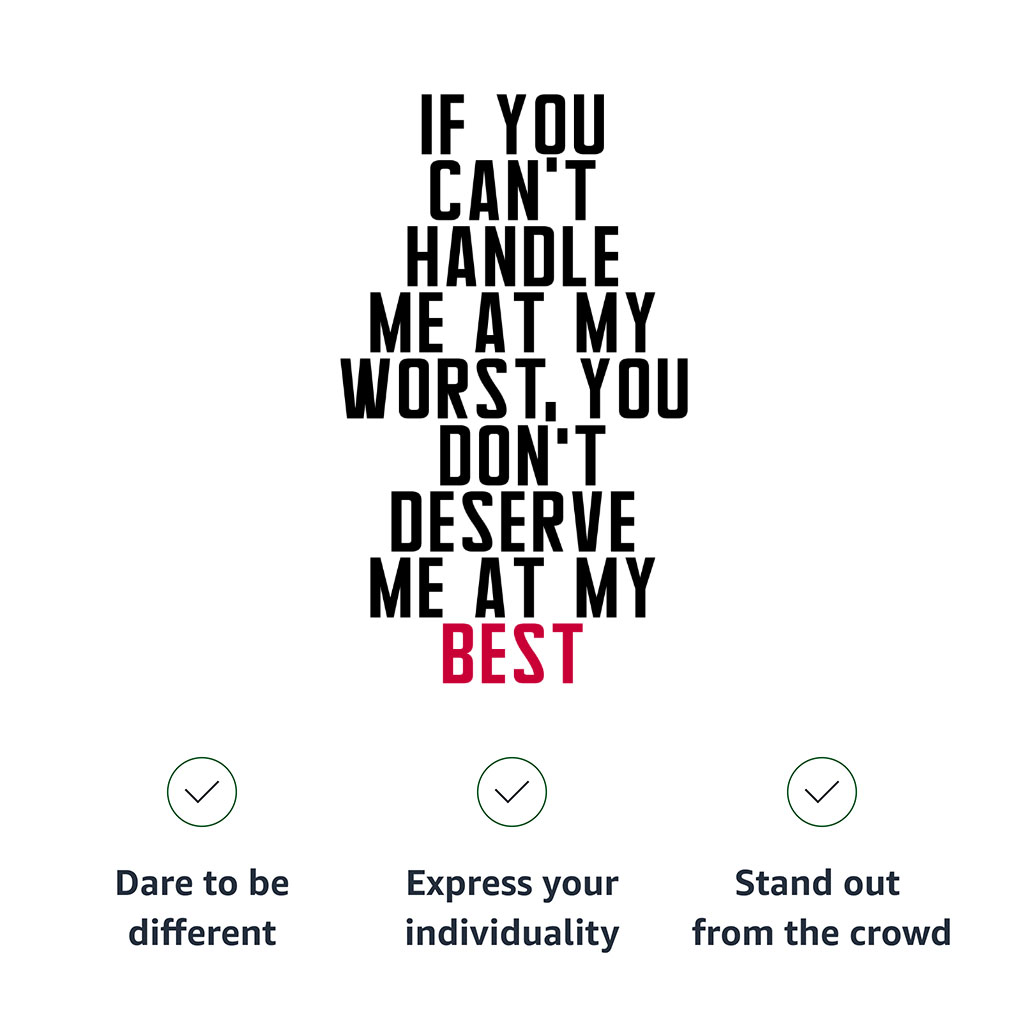 IF YOU CAN'T HANDLE ME AT MY WORST, YOU DON'T DESERVE ME AT MY BEST

Dare to be different

Express your individuality

Stand out from the crowd